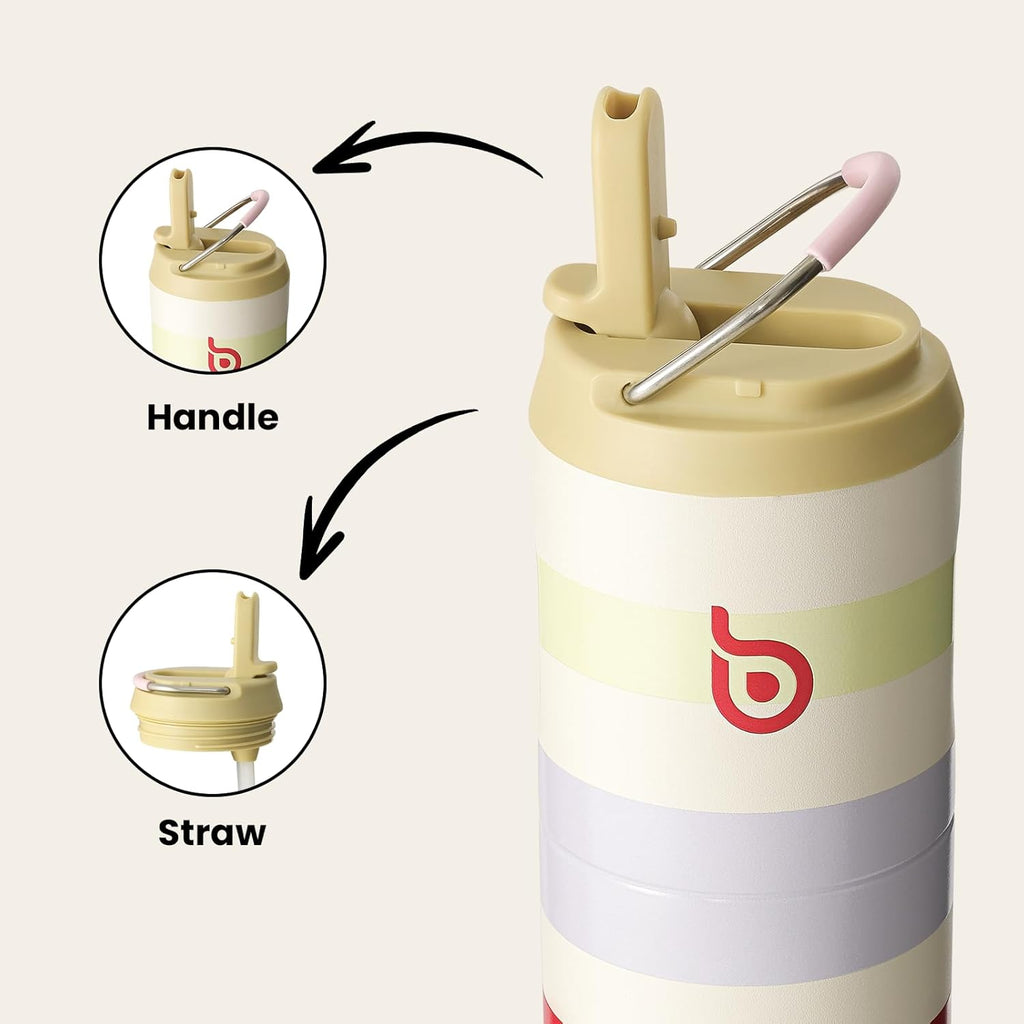 Handle

Straw