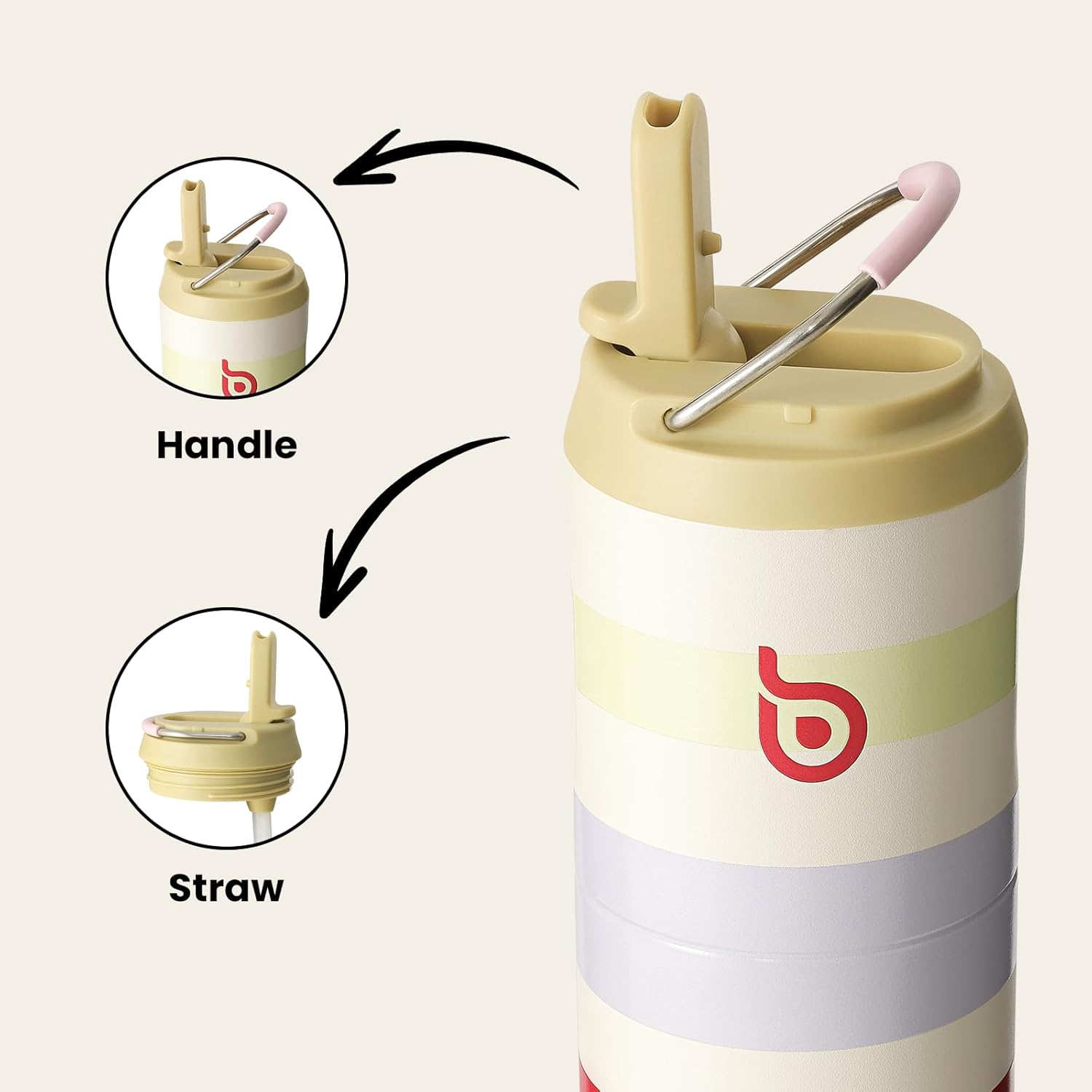 Handle

Straw